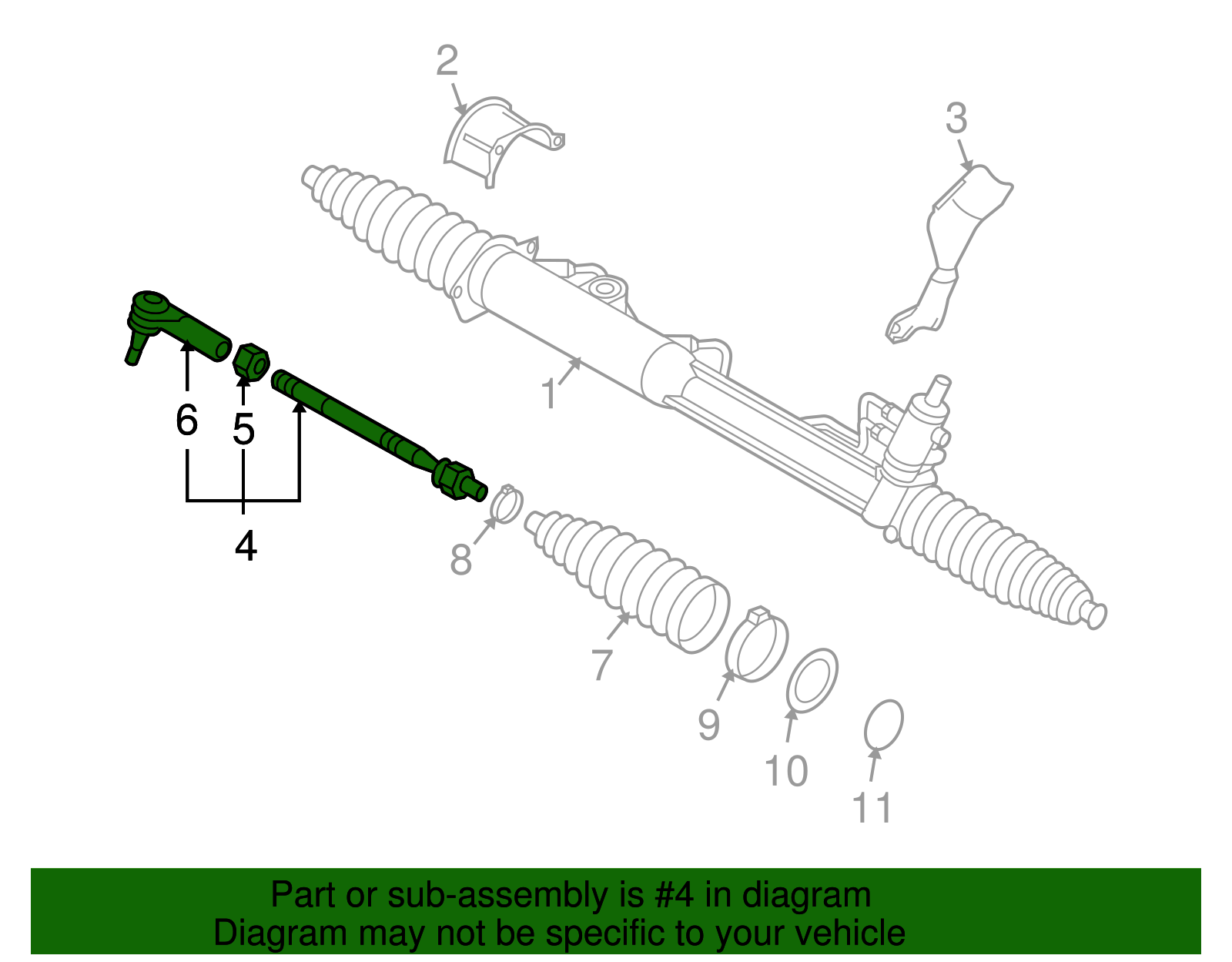 2
3
1
6
5
4
8
7
9
10
11

Part or sub-assembly is #4 in diagram
Diagram may not be specific to your vehicle