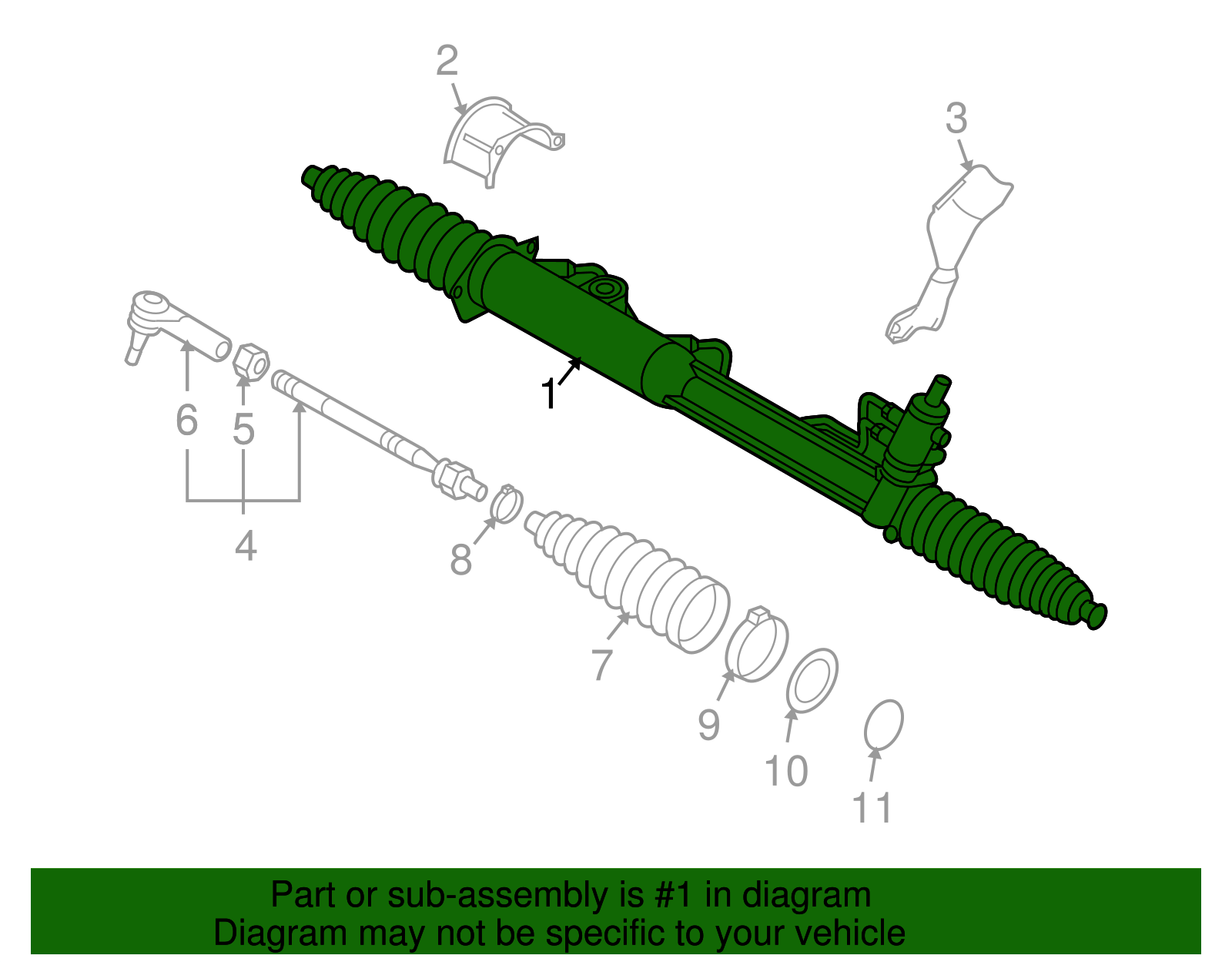 2

3

1

6

5

4

8

7

9

10

11

Part or sub-assembly is #1 in diagram
Diagram may not be specific to your vehicle