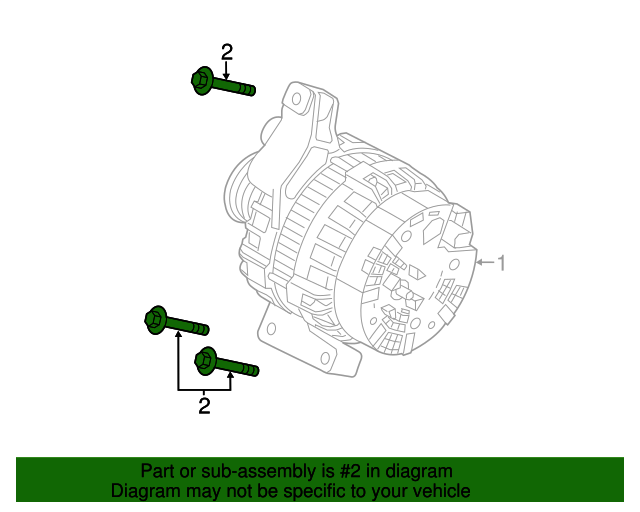 2

1

2

Part or sub-assembly is #2 in diagram
Diagram may not be specific to your vehicle