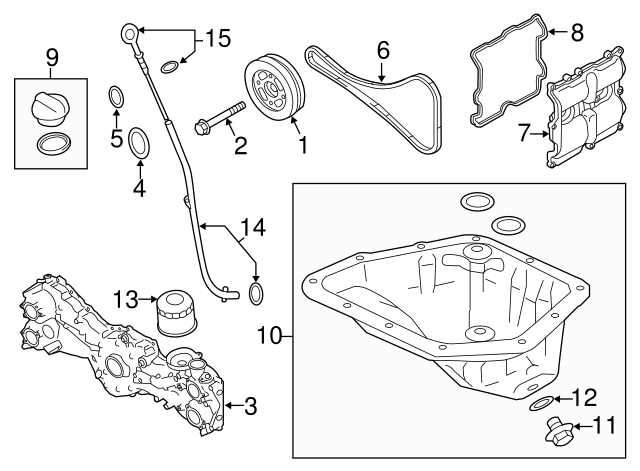 9
15
6
8
5
2
1
7
4
14
13
10
3
12
11