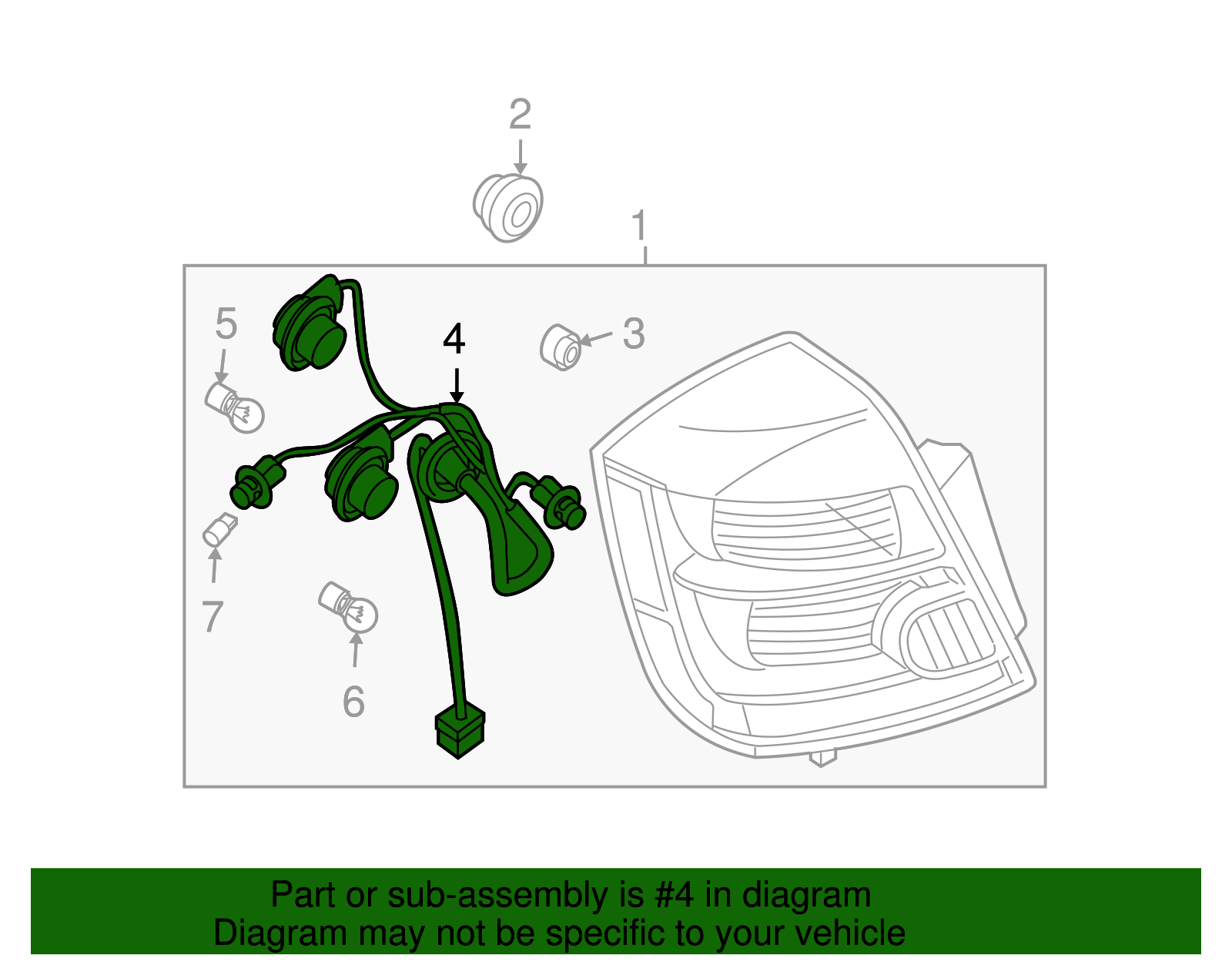 2

1

5

4

3

7

6

Part or sub-assembly is #4 in diagram
Diagram may not be specific to your vehicle