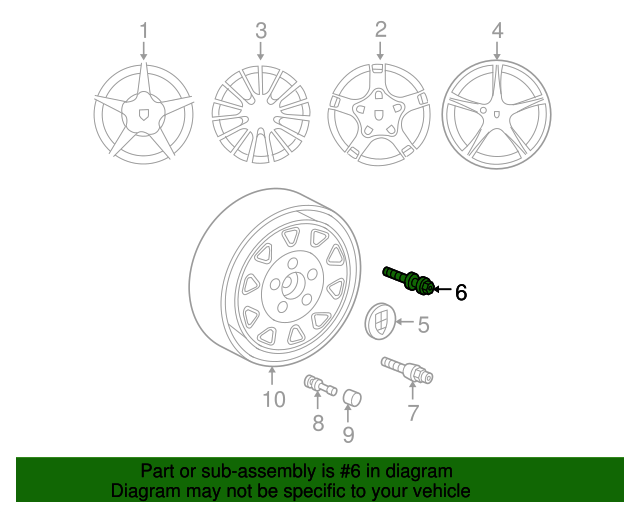 1 3 2 4

6

5

10

8

9

7

Part or sub-assembly is #6 in diagram
Diagram may not be specific to your vehicle