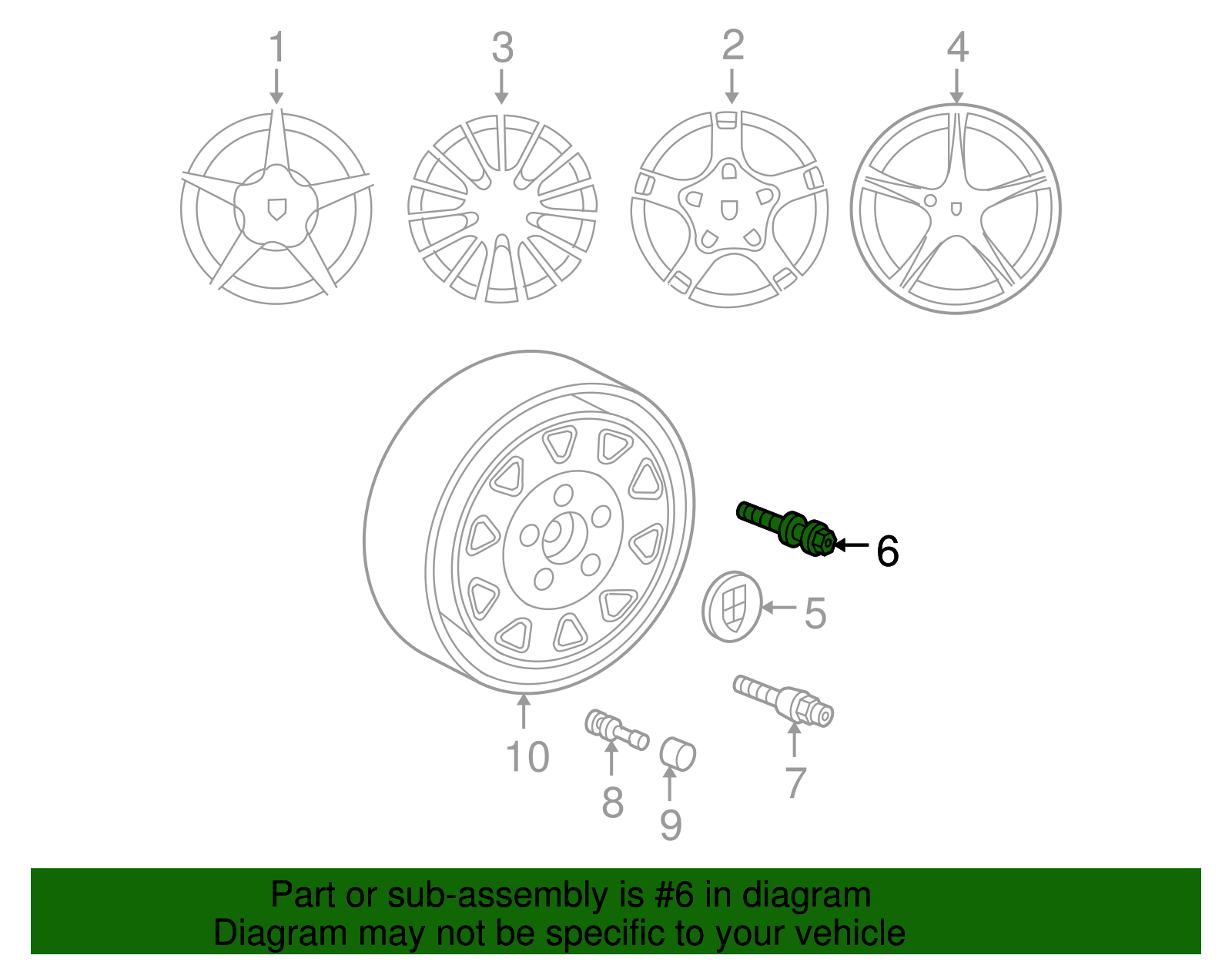 1
3
2
4
6
5
10
8
9
7

Part or sub-assembly is #6 in diagram
Diagram may not be specific to your vehicle