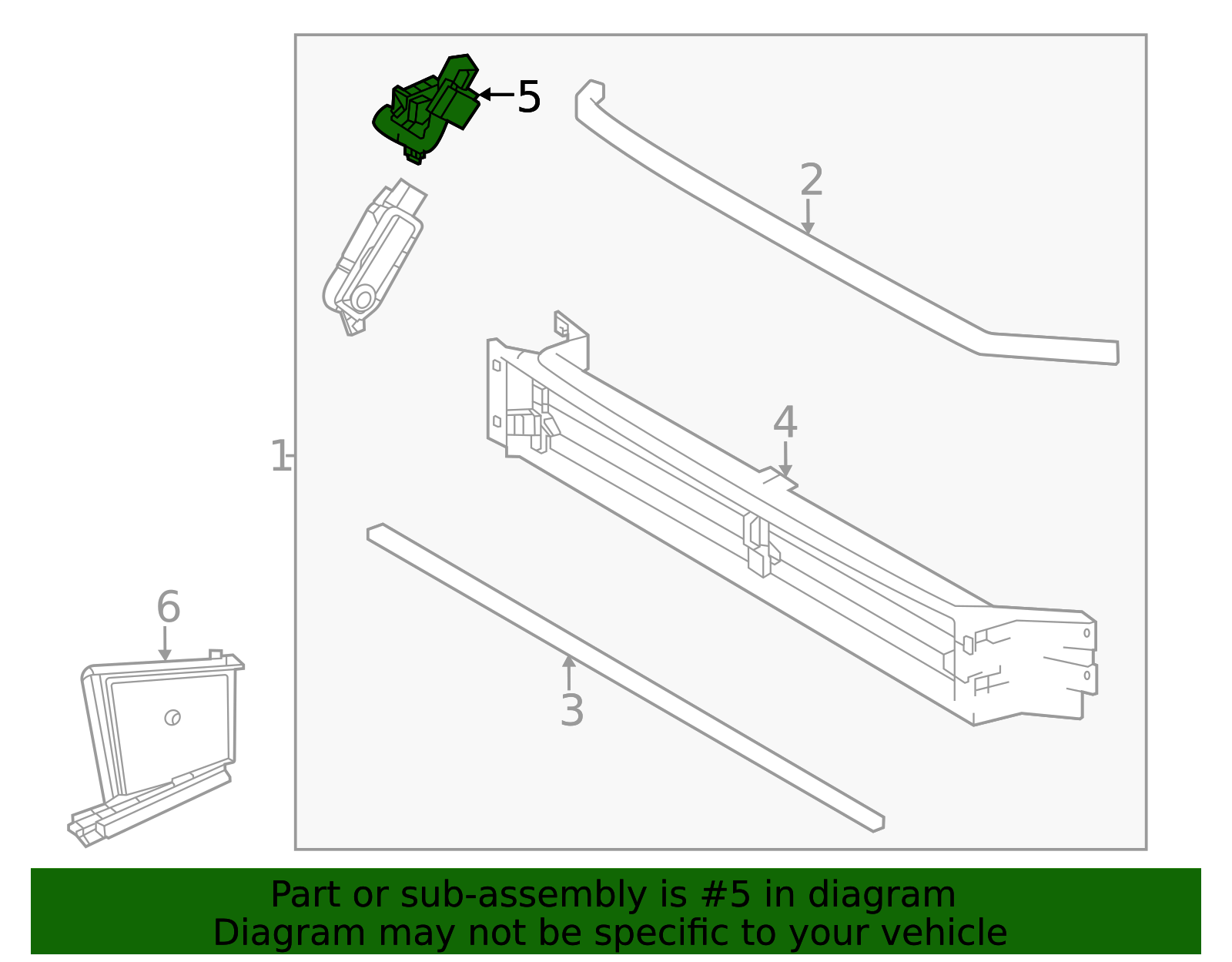 5
2
1
4
6
3
Part or sub-assembly is #5 in diagram
Diagram may not be specific to your vehicle