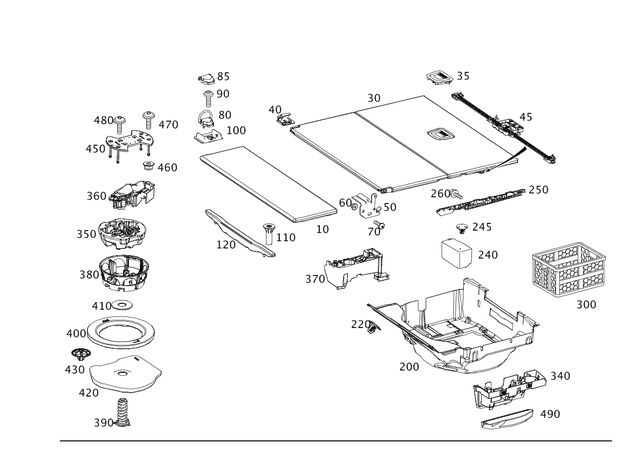 85
90
80
100
480
470
450
460
360
350
380
410
400
430
420
390
40
30
35
45
10
120
110
60
50
70
260
250
245
240
370
300
220
200
340
490