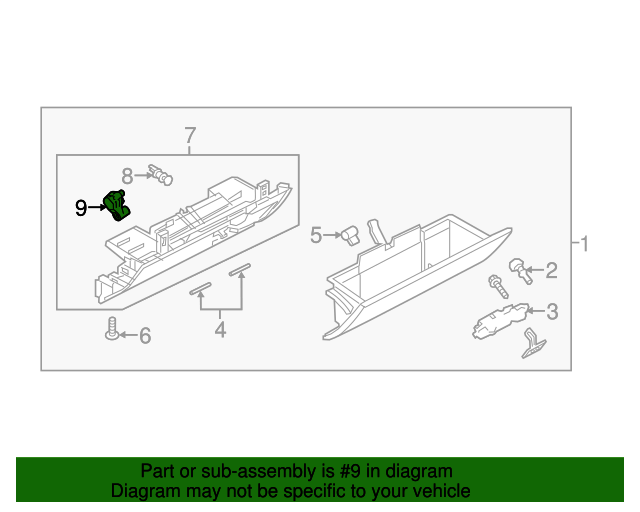 7
8
9
5
1
2
3
4
6

Part or sub-assembly is #9 in diagram
Diagram may not be specific to your vehicle