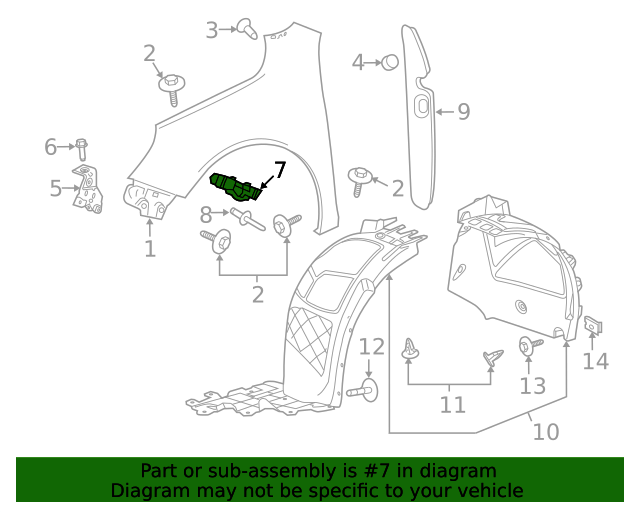 3
2
4
9
6
5
7
2
8
1
2
12
11
13
14
10

Part or sub-assembly is #7 in diagram
Diagram may not be specific to your vehicle