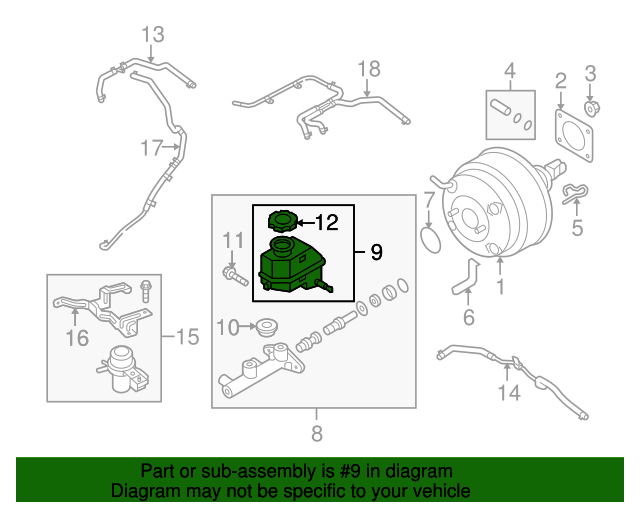 13
18
4
2
3
17
7
5
12
11
9
1
6
10
16
15
14
8
Part or sub-assembly is #9 in diagram
Diagram may not be specific to your vehicle