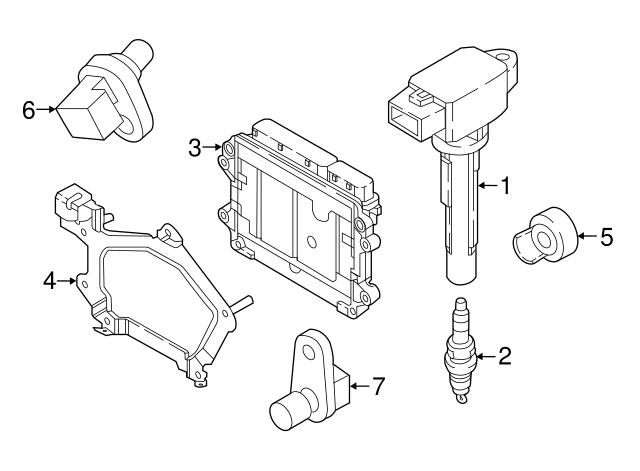 6
3
1
5
4
2
7