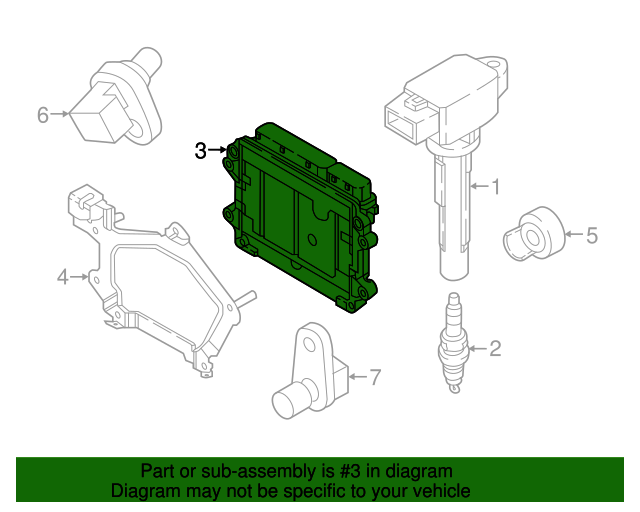 6
3
1
5
4
2
7

Part or sub-assembly is #3 in diagram
Diagram may not be specific to your vehicle