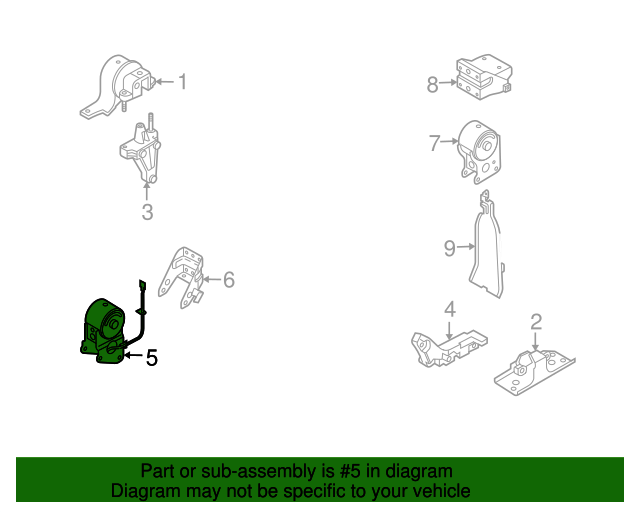 1
8
7
3
9
6
4
2
5

Part or sub-assembly is #5 in diagram
Diagram may not be specific to your vehicle