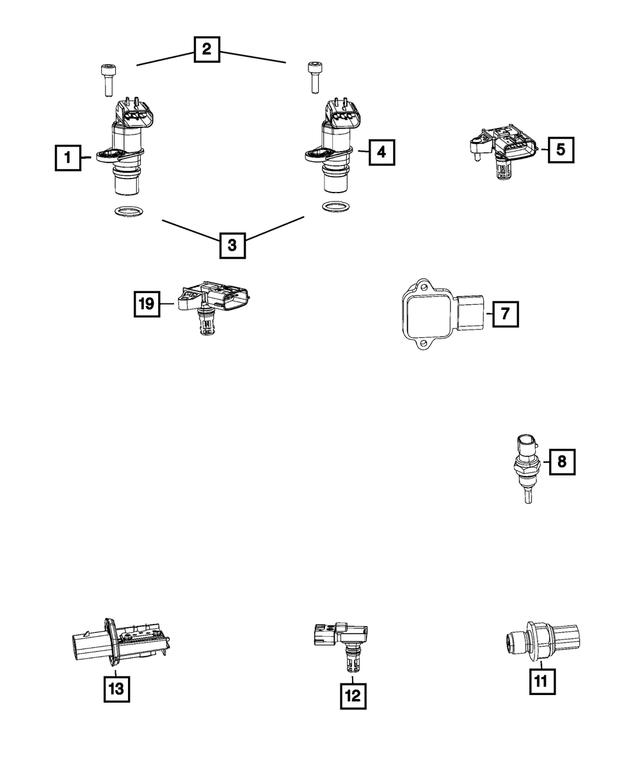 2
1
4
5
3
19
7
8
13
12
11