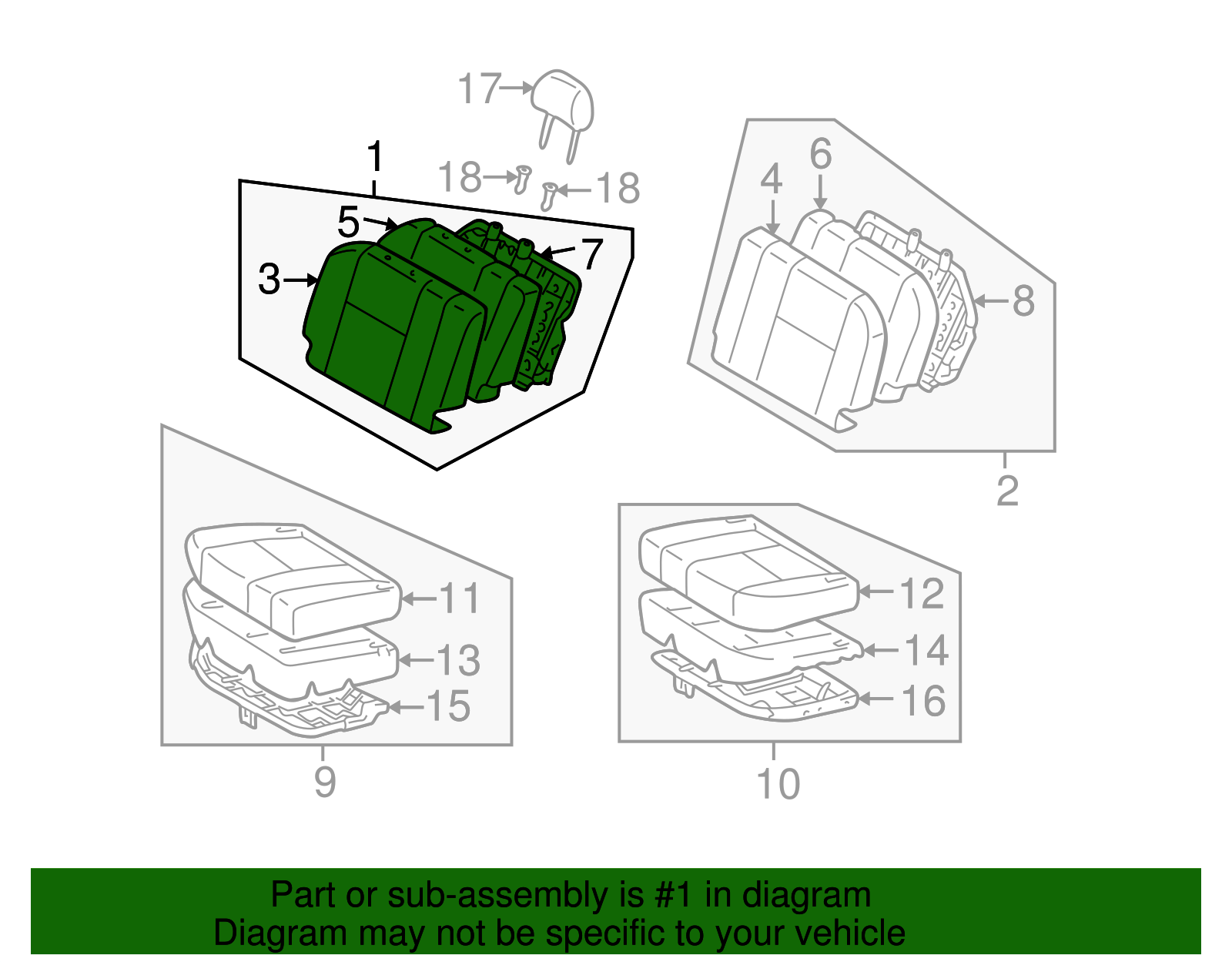 17
1
18
18
5
7
3
6
4
8
2
11
13
15
9
12
14
16
10

Part or sub-assembly is #1 in diagram
Diagram may not be specific to your vehicle