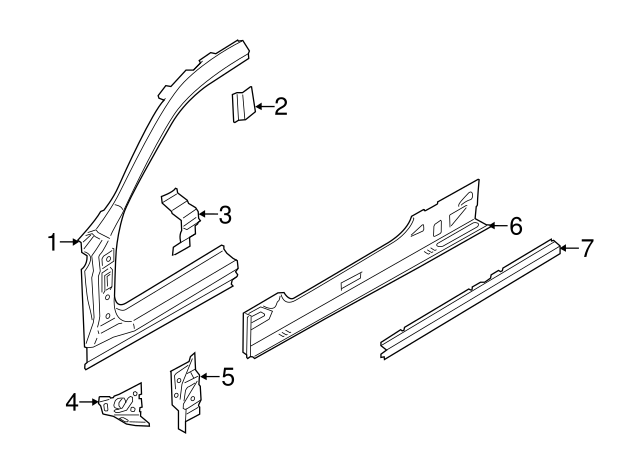 2
3
1
6
7
5
4