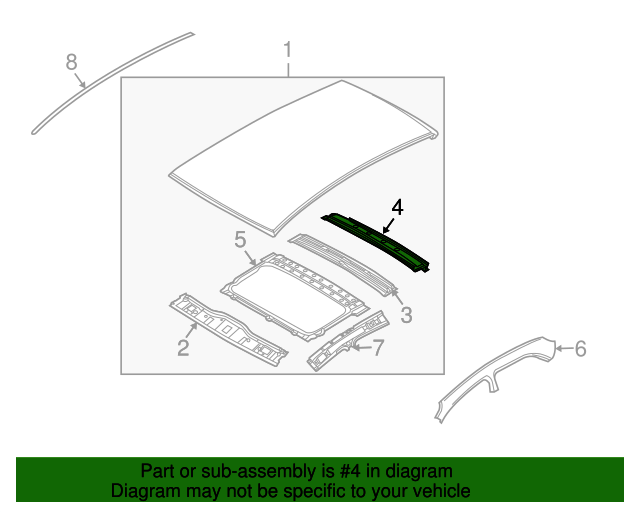 8

1

4

5

3

2

7

6

Part or sub-assembly is #4 in diagram
Diagram may not be specific to your vehicle