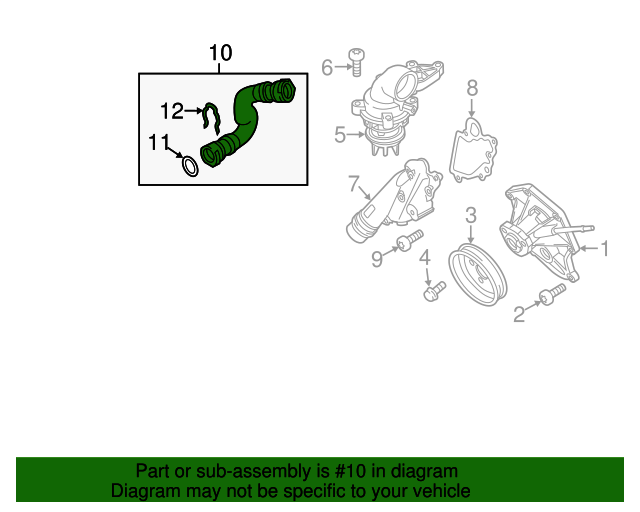 10
12
11
6
5
8
7
3
1
9
4
2

Part or sub-assembly is #10 in diagram
Diagram may not be specific to your vehicle