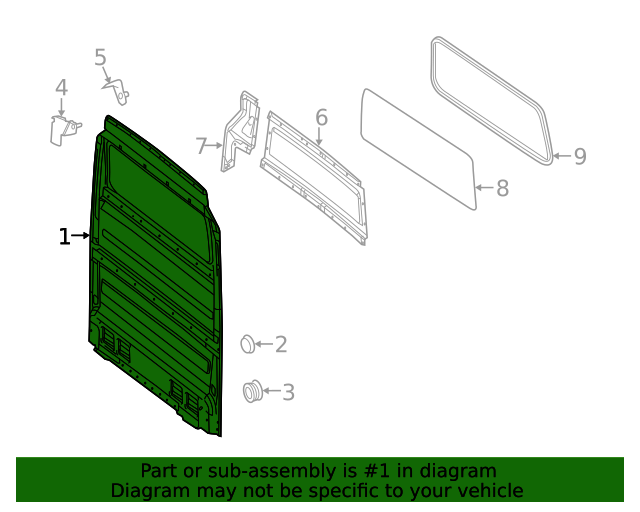 5
4
7
6
9
8
1
2
3

Part or sub-assembly is #1 in diagram
Diagram may not be specific to your vehicle