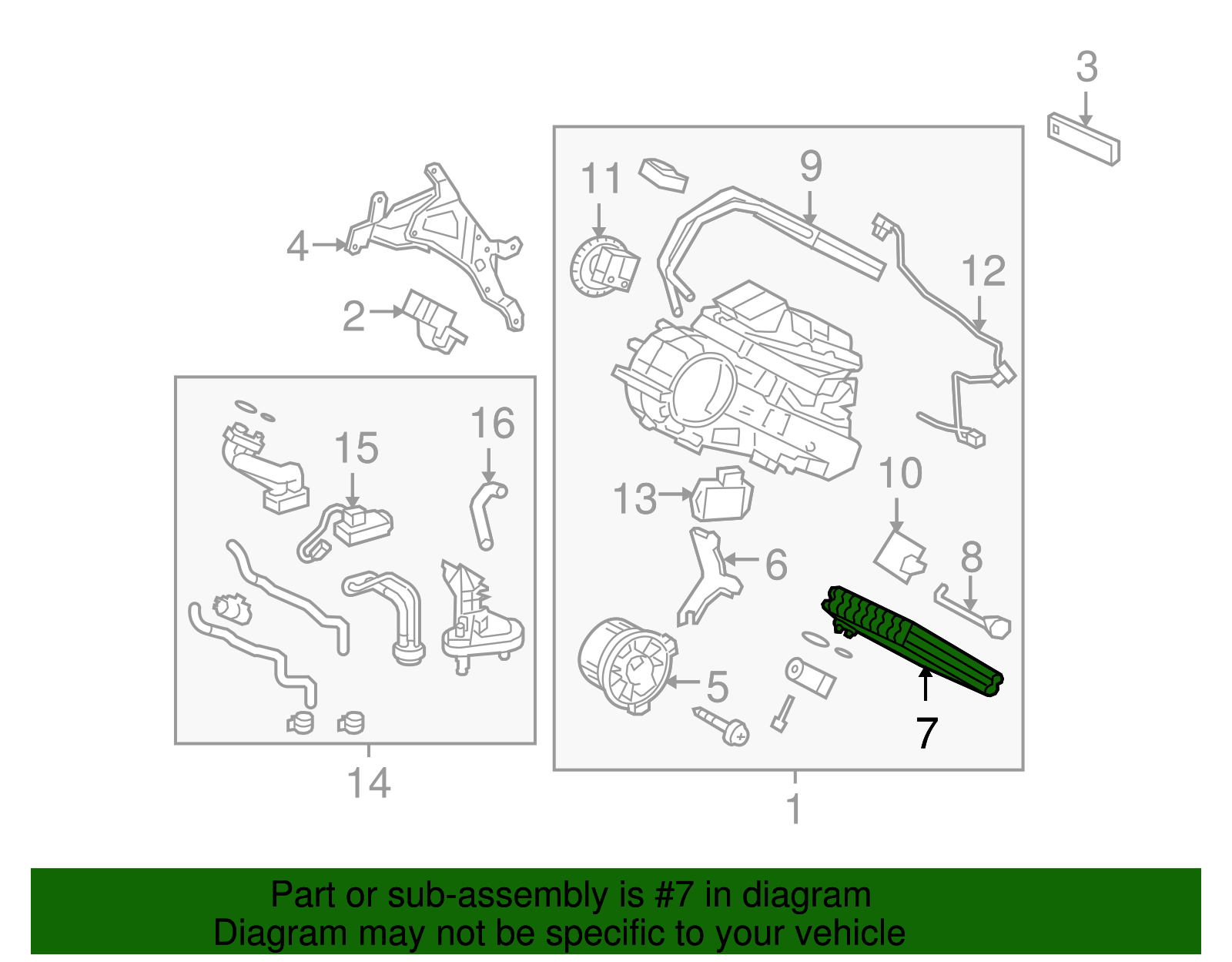 3
11
9
4
12
2
16
15
13
10
6
8
5
7
14
1

Part or sub-assembly is #7 in diagram
Diagram may not be specific to your vehicle