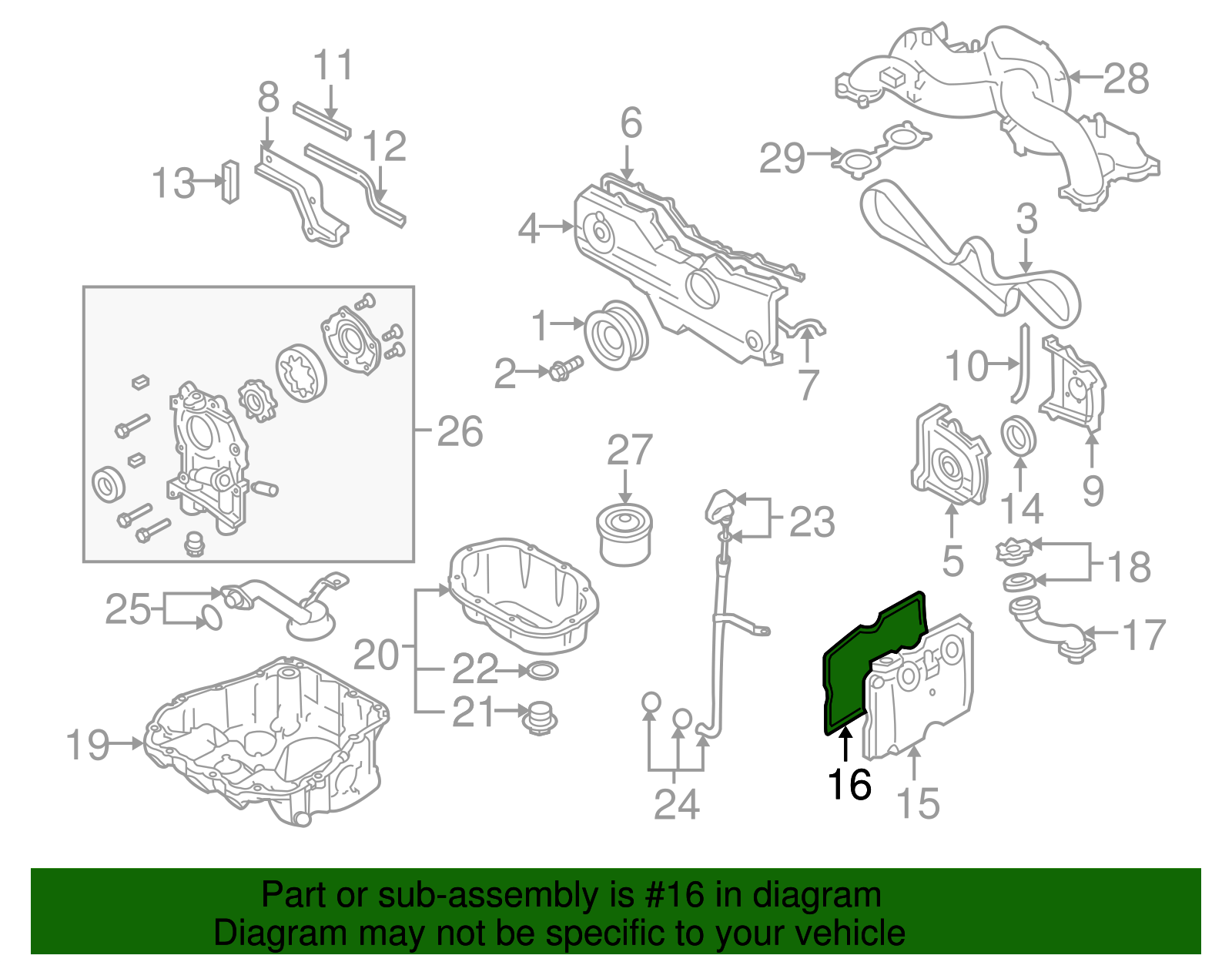 11
8
12
13
6
28
29
4
3
1
2
7
10
26
27
9
14
23
5
18
25
20
17
22
21
19
24
16
15

Part or sub-assembly is #16 in diagram
Diagram may not be specific to your vehicle