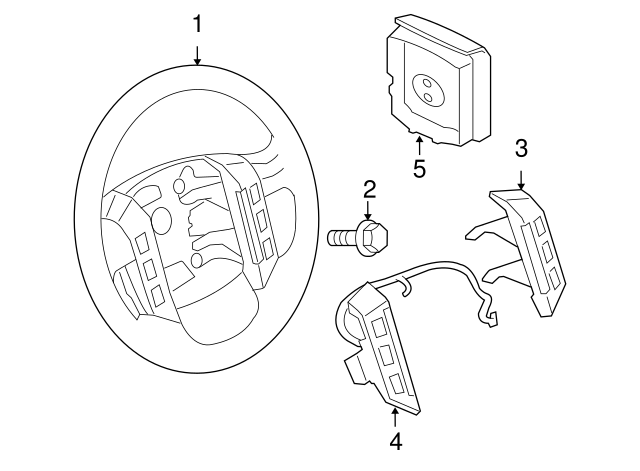 1
5
3
2
4