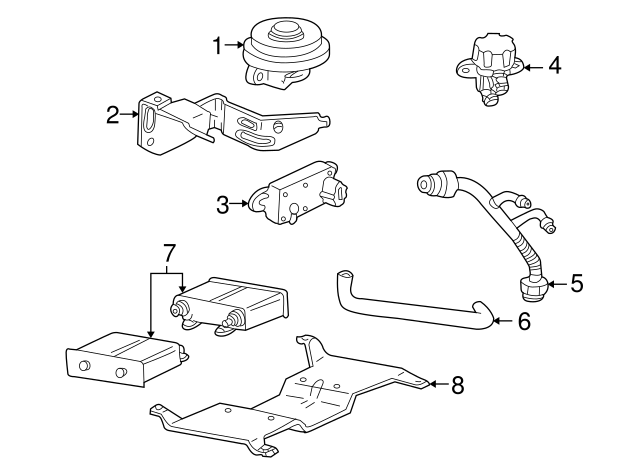 1
4
2
3
5
7
6
8