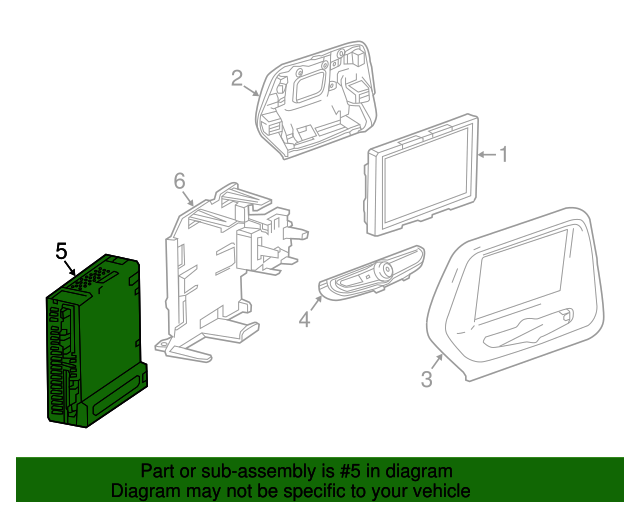 2
1
6
5
4
3
Part or sub-assembly is #5 in diagram
Diagram may not be specific to your vehicle