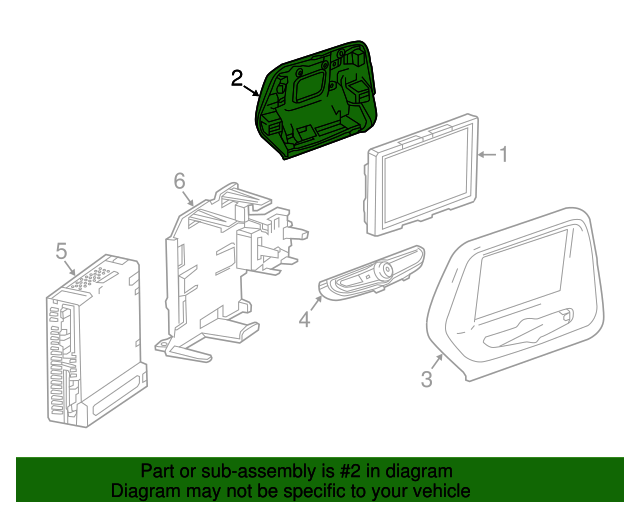 2
1
6
5
4
3
Part or sub-assembly is #2 in diagram
Diagram may not be specific to your vehicle