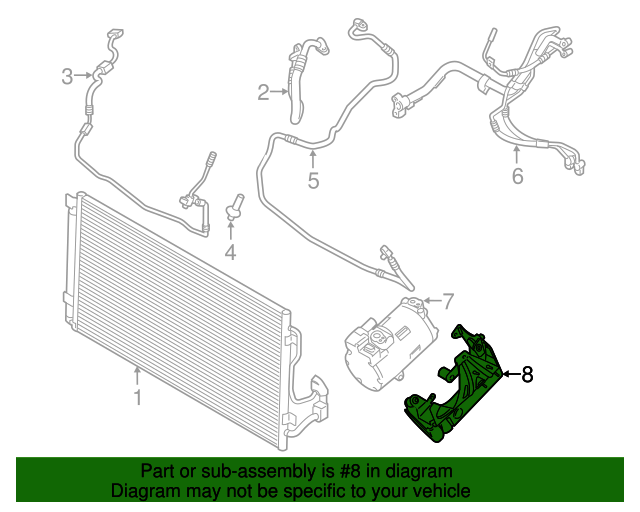 3
2
5
6
4
7
8
1

Part or sub-assembly is #8 in diagram
Diagram may not be specific to your vehicle