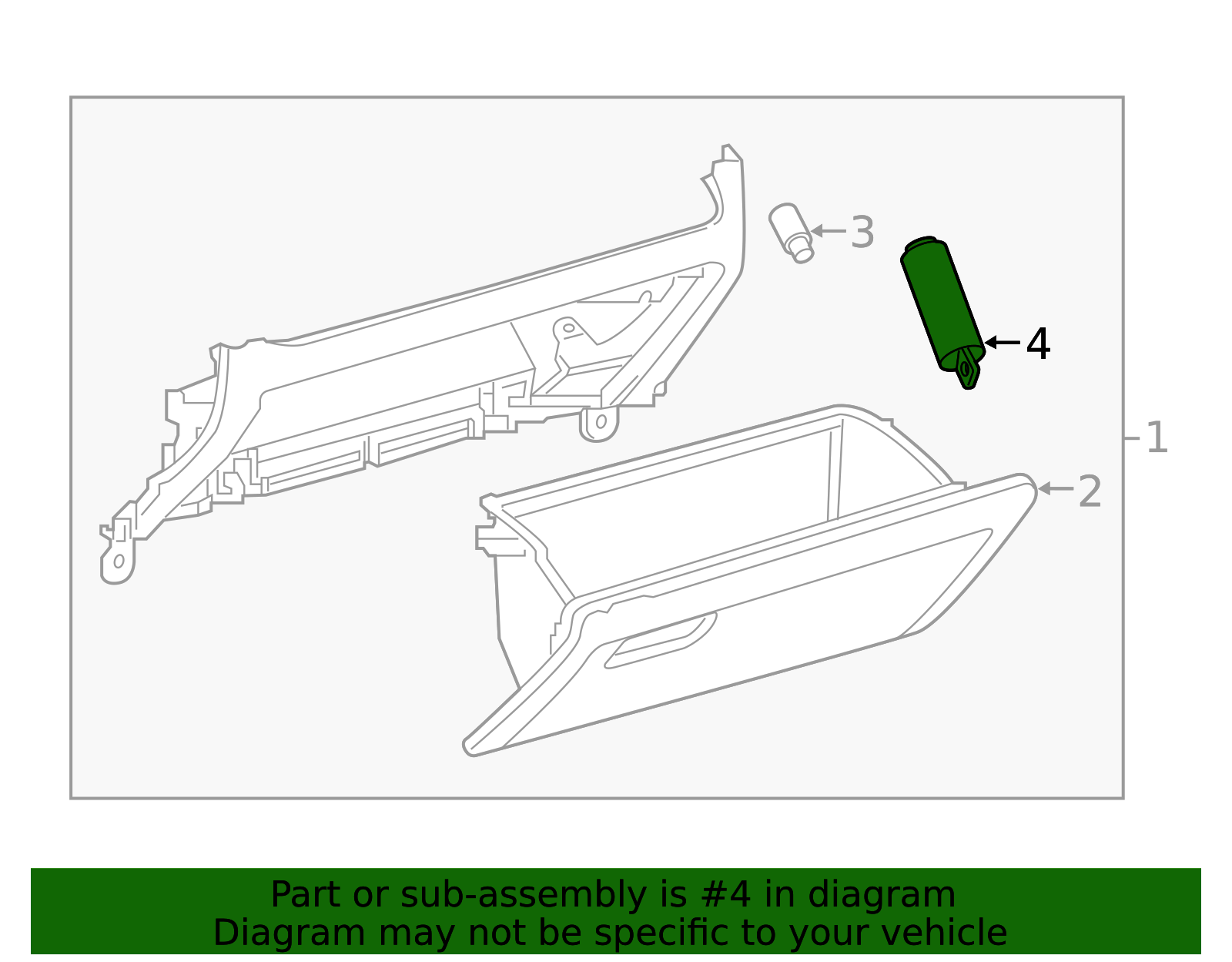 3
4
1
2

Part or sub-assembly is #4 in diagram
Diagram may not be specific to your vehicle