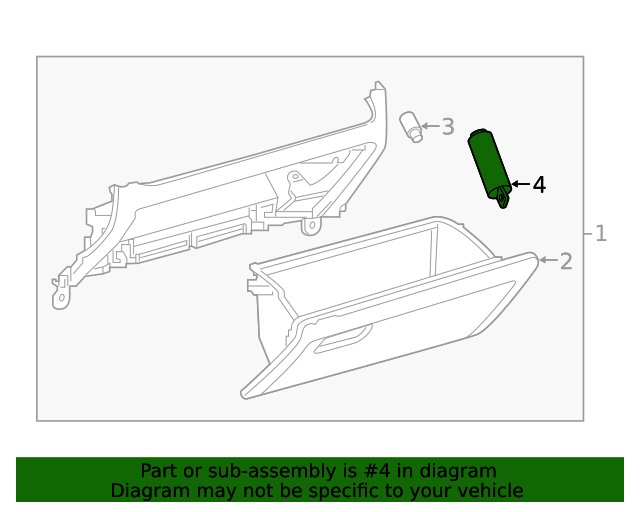 3
4
1
2

Part or sub-assembly is #4 in diagram
Diagram may not be specific to your vehicle