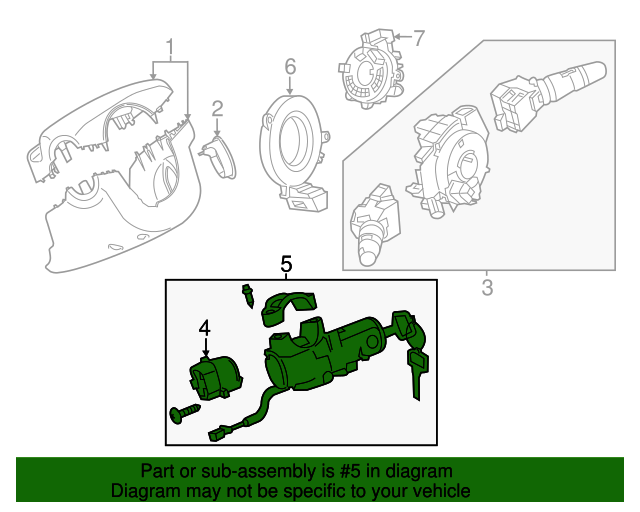 1
2
6
7
3
5
4

Part or sub-assembly is #5 in diagram
Diagram may not be specific to your vehicle