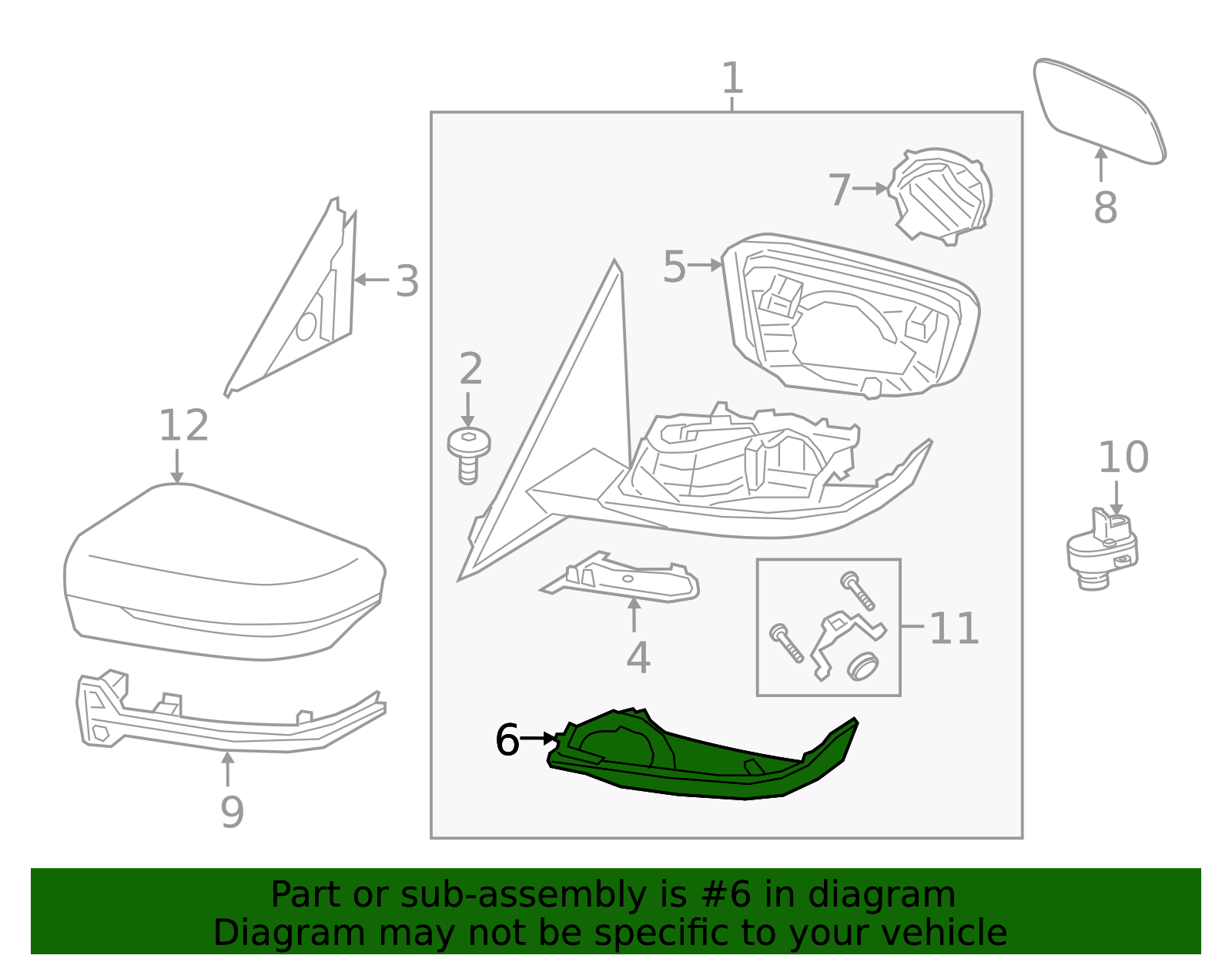 1
8
7
3
5
2
12
10
4
11
6
9

Part or sub-assembly is #6 in diagram
Diagram may not be specific to your vehicle