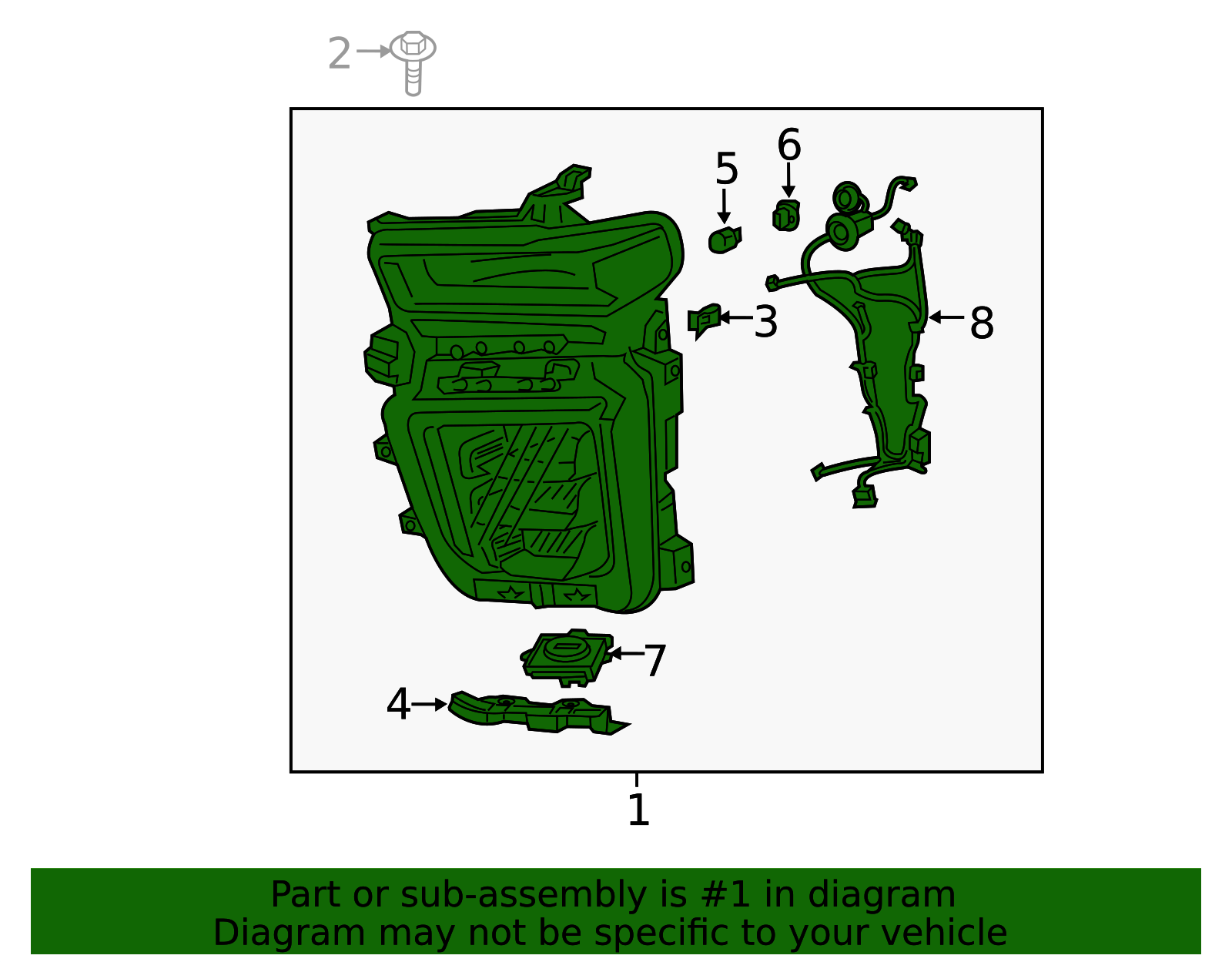 2
6
5
3
8
7
4
1

Part or sub-assembly is #1 in diagram
Diagram may not be specific to your vehicle