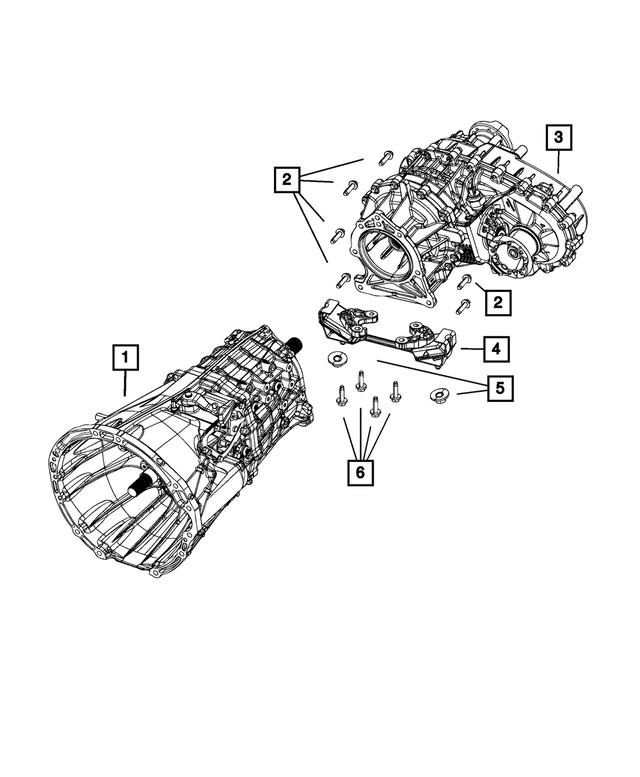 3
2
2
4
1
5
6