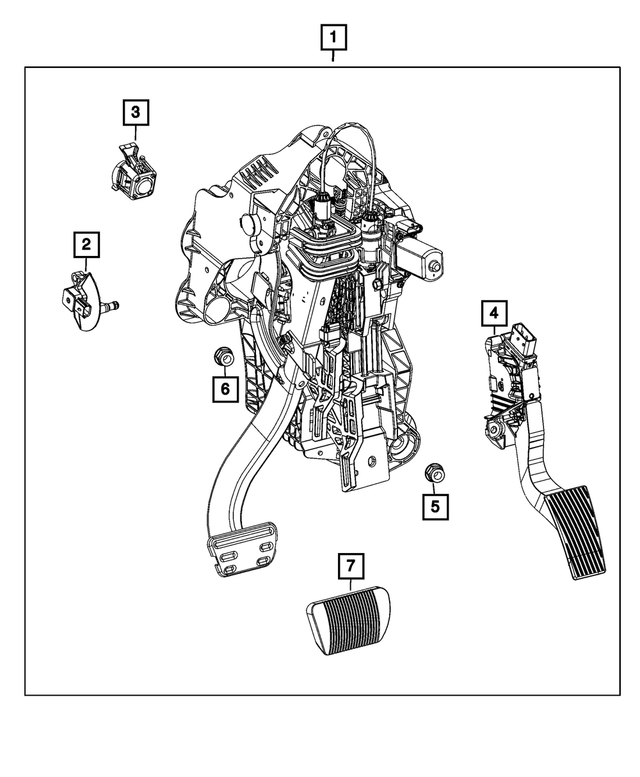 1
3
2
4
6
5
7