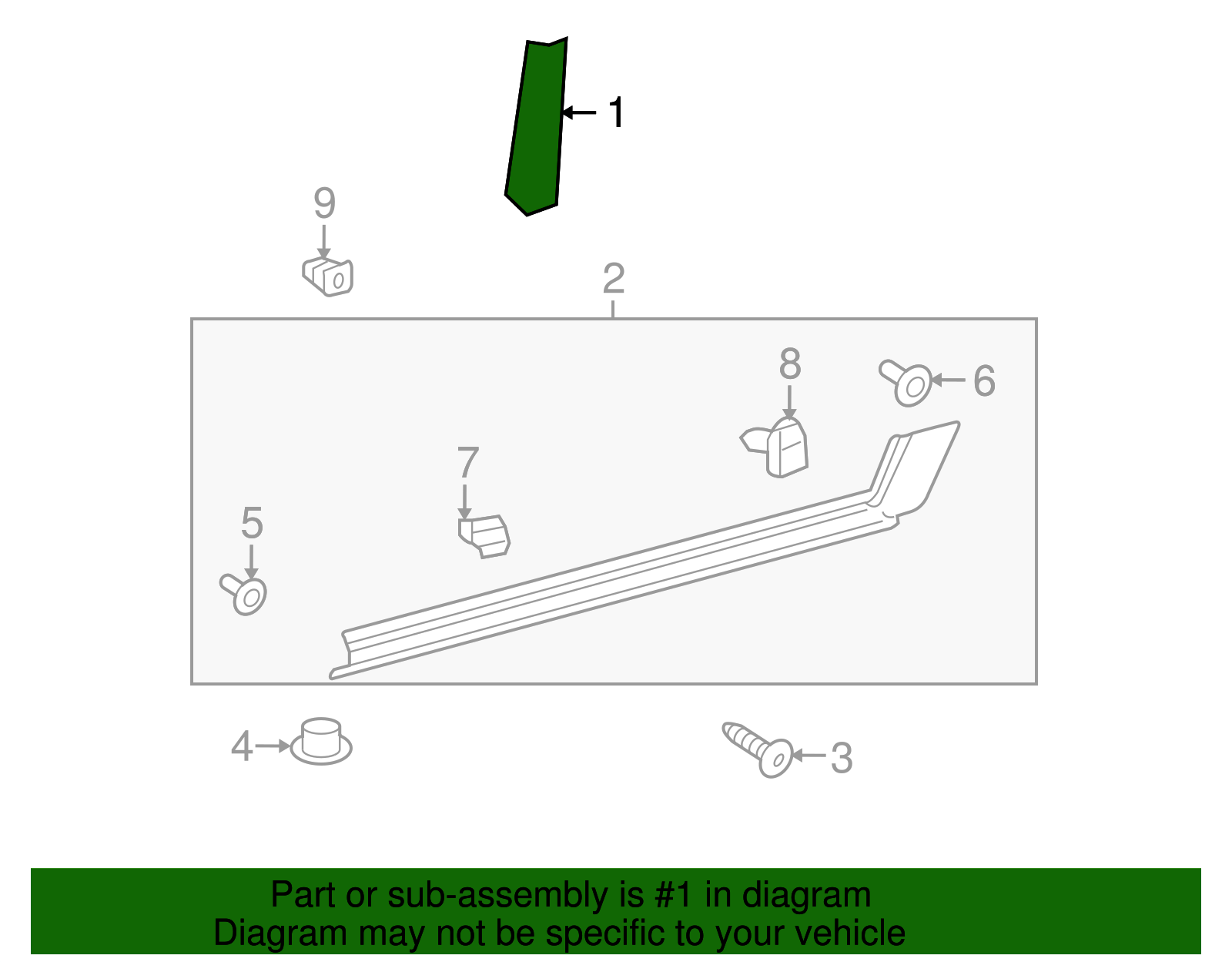 1
9
2
8
6
7
5
4
3

Part or sub-assembly is #1 in diagram
Diagram may not be specific to your vehicle