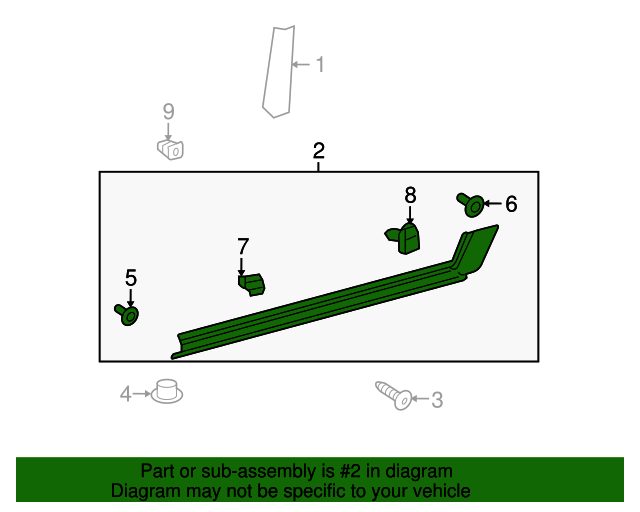 1
9
2
8
6
7
5
4
3

Part or sub-assembly is #2 in diagram
Diagram may not be specific to your vehicle