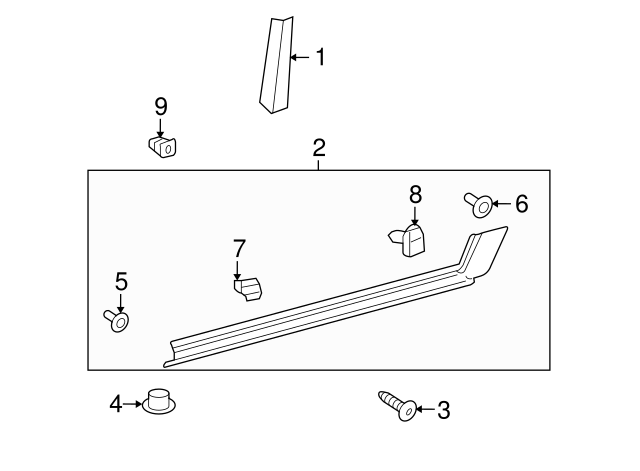 1
9
2
8
6
7
5
4
3