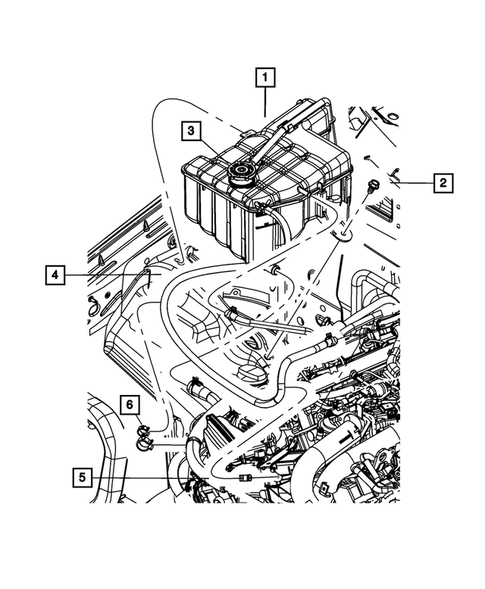 1
3
2
4
6
5