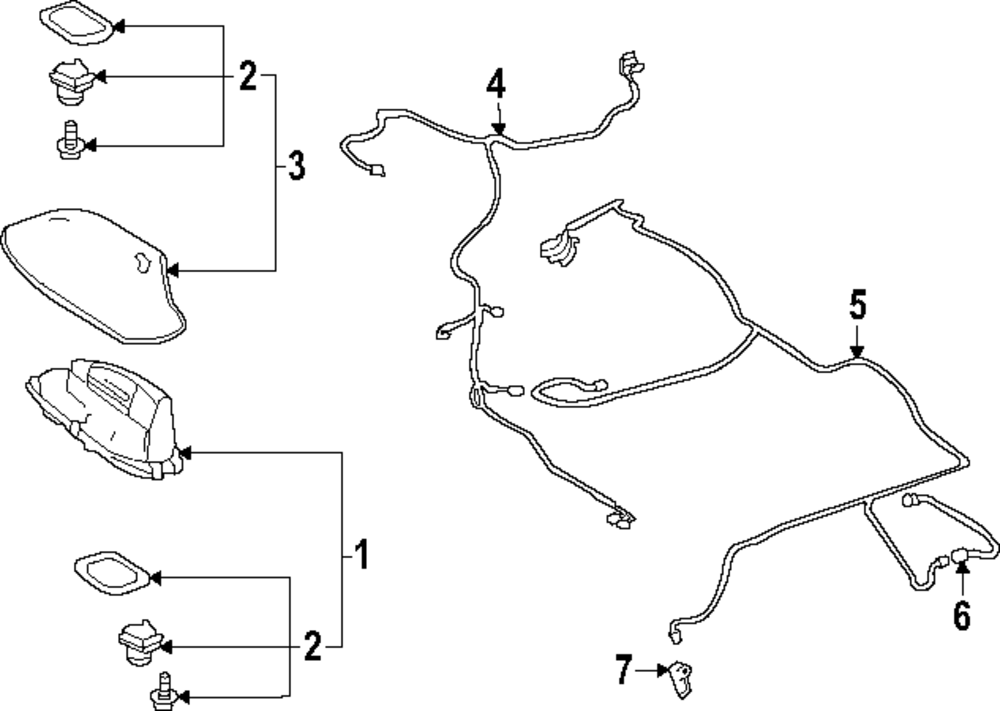 2
3
4
5
1
2
6
7