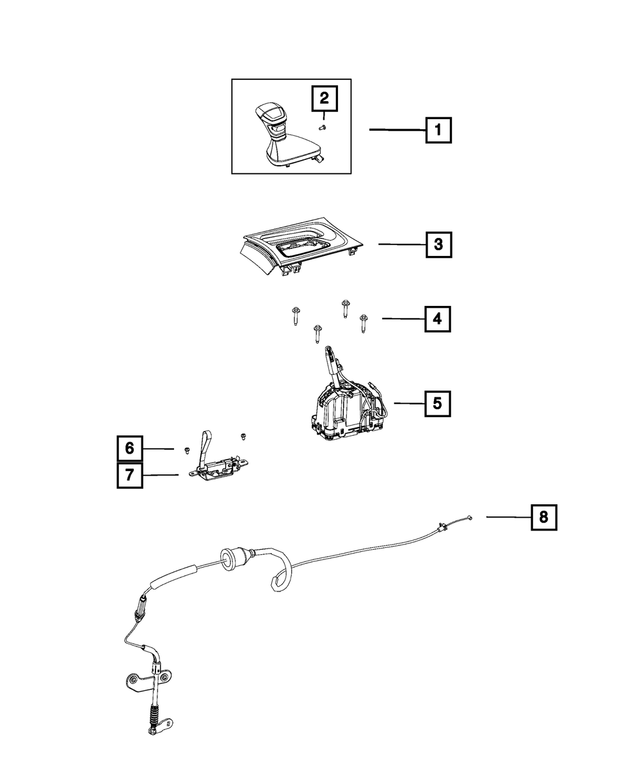 2
1
3
4
5
6
7
8