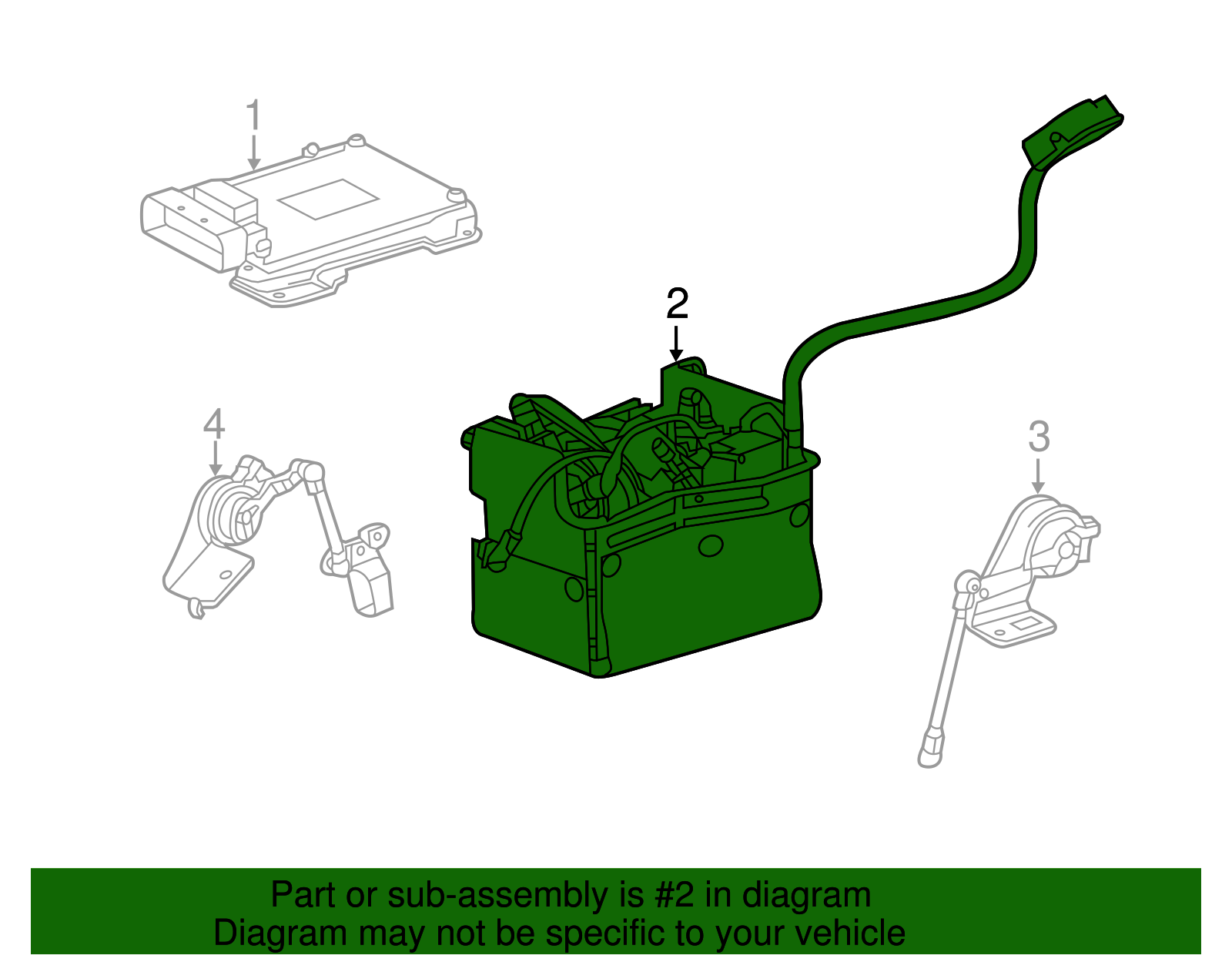 1

2

4

3

Part or sub-assembly is #2 in diagram
Diagram may not be specific to your vehicle