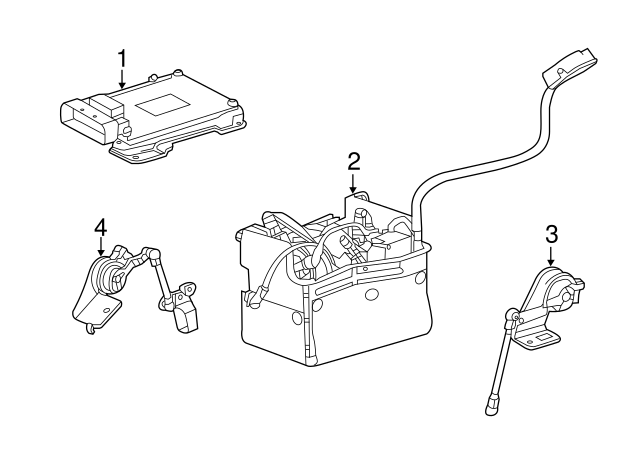 1
2
4
3