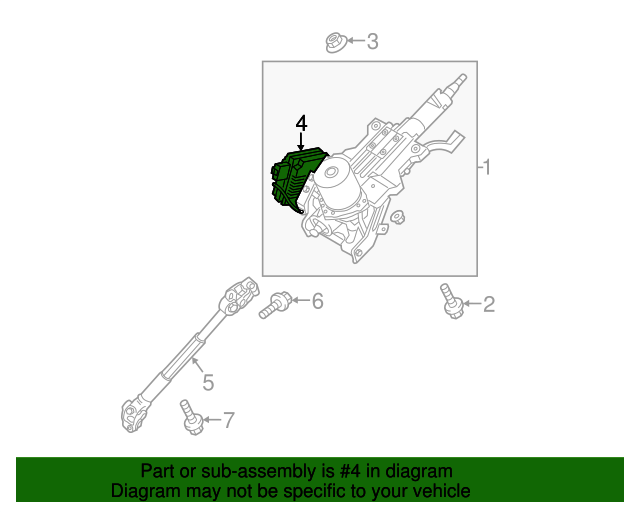 3

4

1

6

2

5

7

Part or sub-assembly is #4 in diagram
Diagram may not be specific to your vehicle