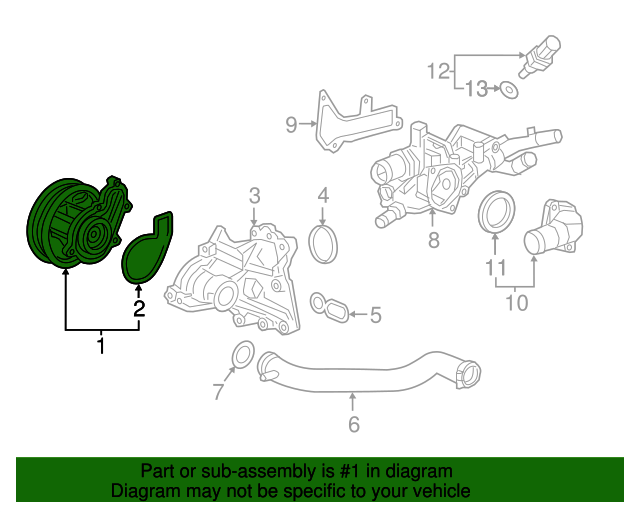 12
13
9
3
4
8
11
10
2
1
5
7
6

Part or sub-assembly is #1 in diagram
Diagram may not be specific to your vehicle