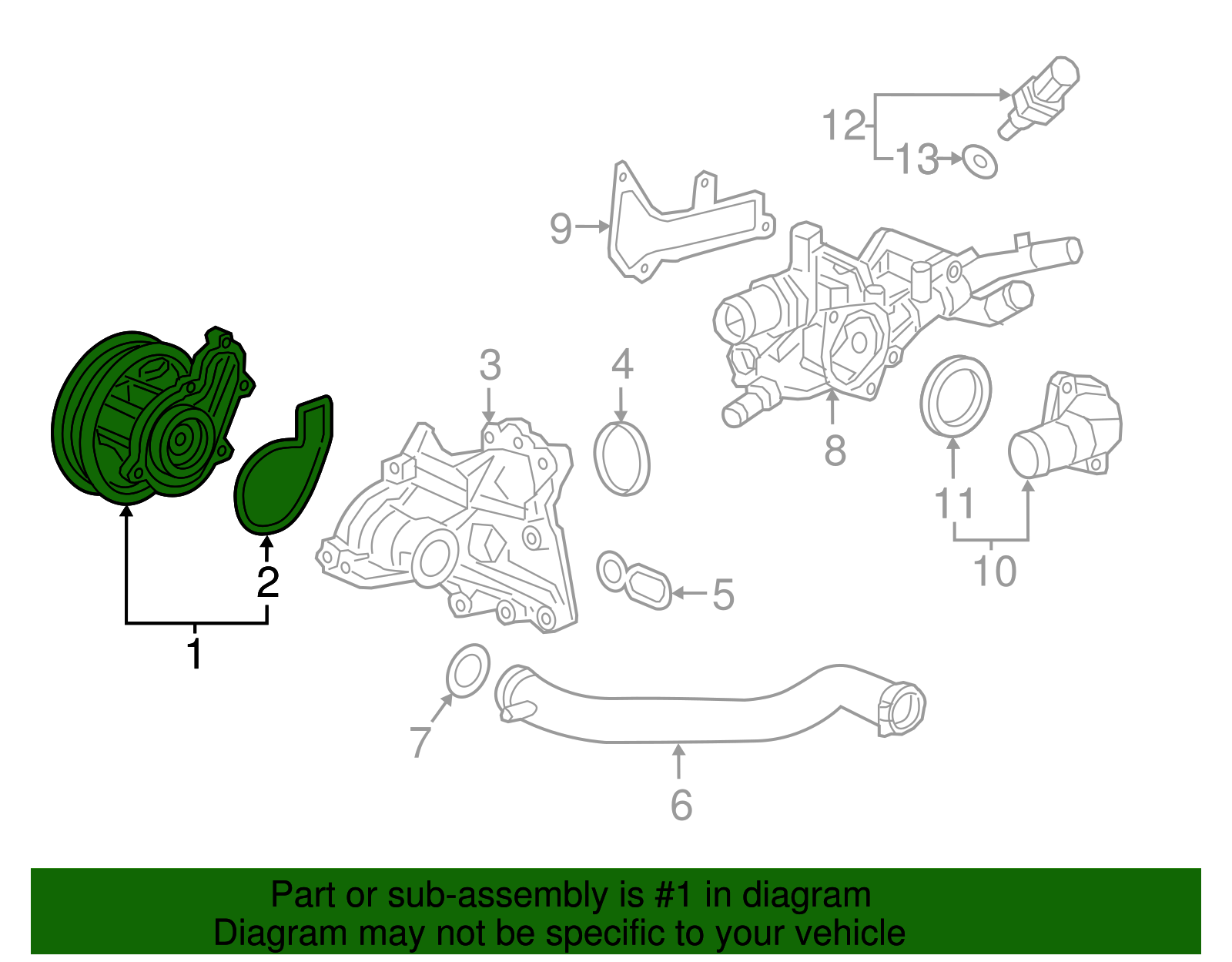 12
13
9
3
4
8
11
10
2
1
5
7
6

Part or sub-assembly is #1 in diagram
Diagram may not be specific to your vehicle