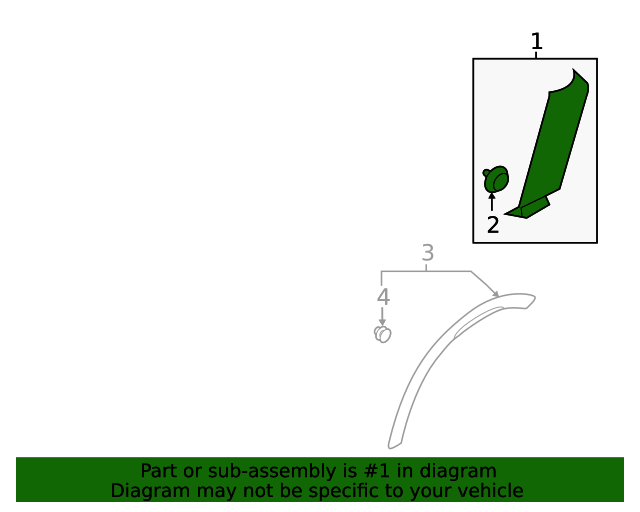 1
2
3
4
Part or sub-assembly is #1 in diagram
Diagram may not be specific to your vehicle