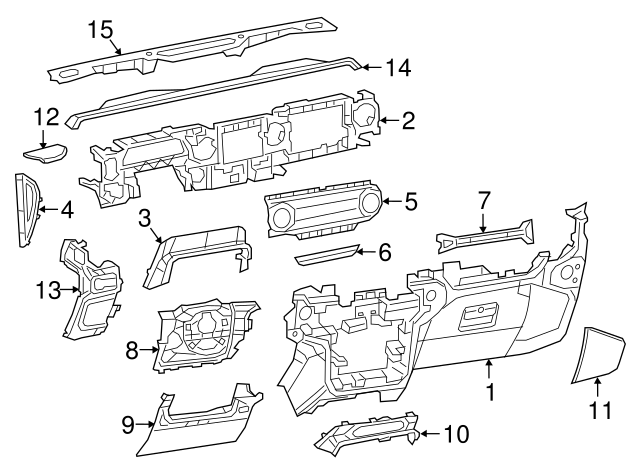 15
14
12
2
4
5
7
3
6
13
8
1
11
9
10