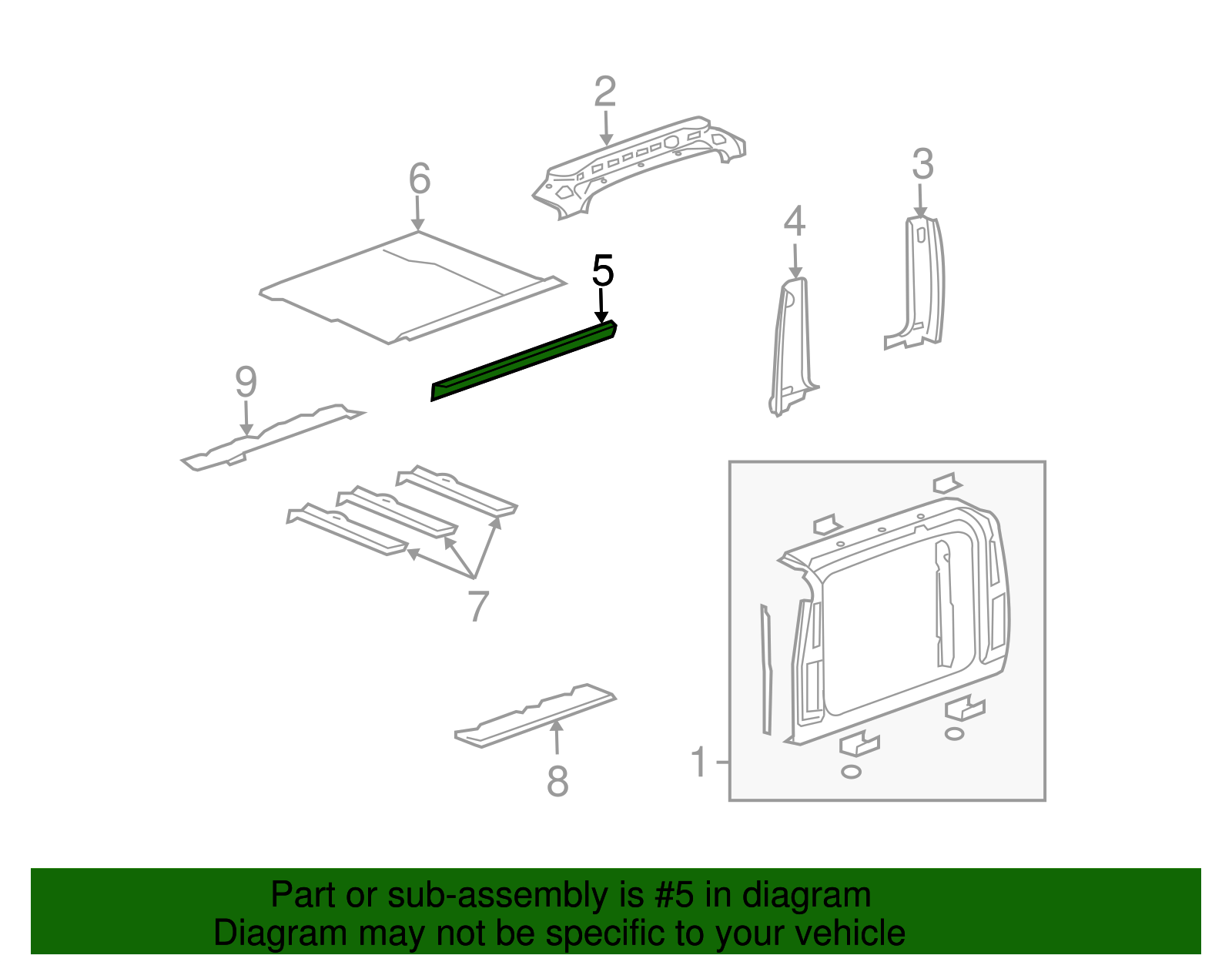 2
6
3
4
5
9
7
8
1

Part or sub-assembly is #5 in diagram
Diagram may not be specific to your vehicle