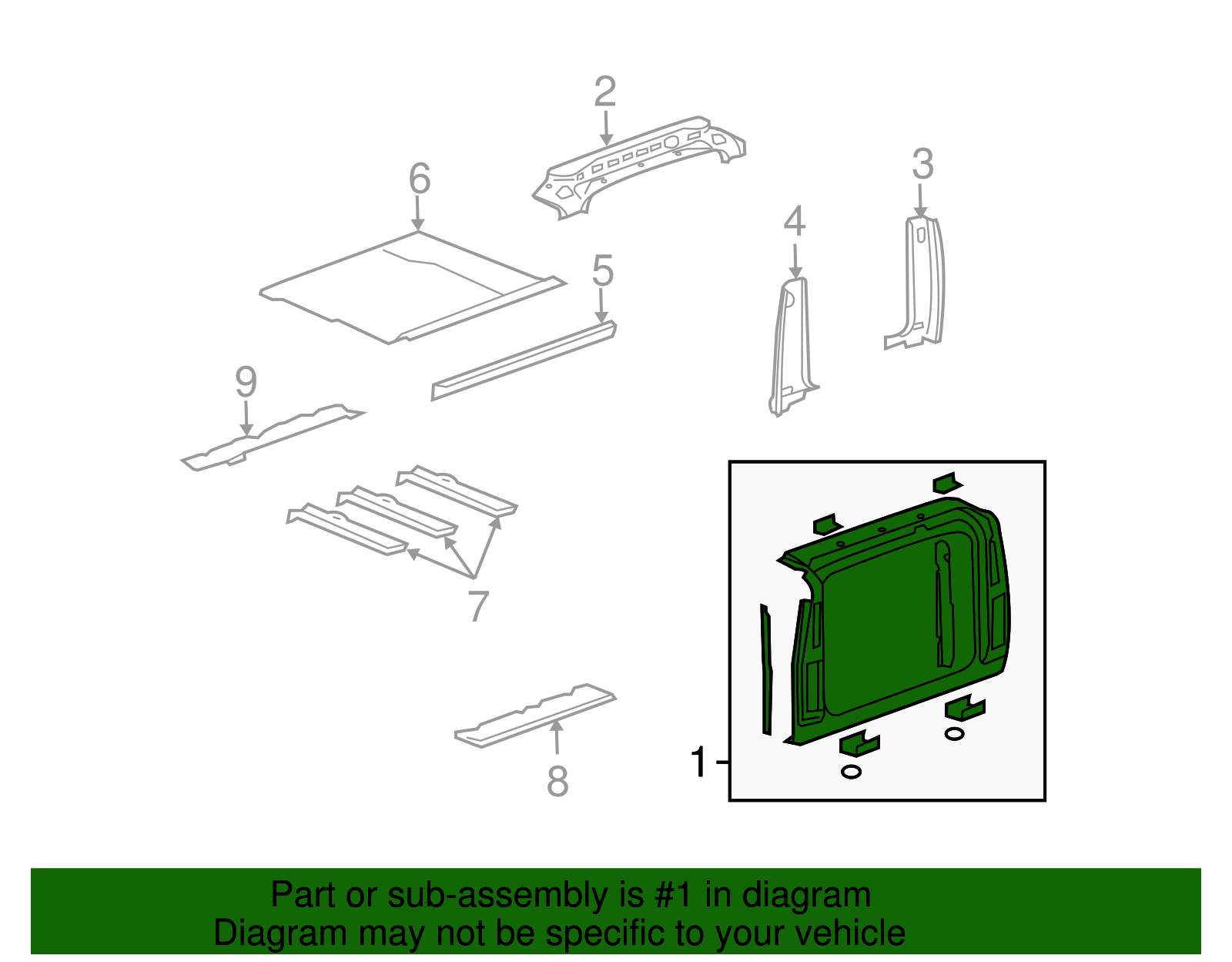 2

6

3

4

5

9

7

8

1

Part or sub-assembly is #1 in diagram
Diagram may not be specific to your vehicle